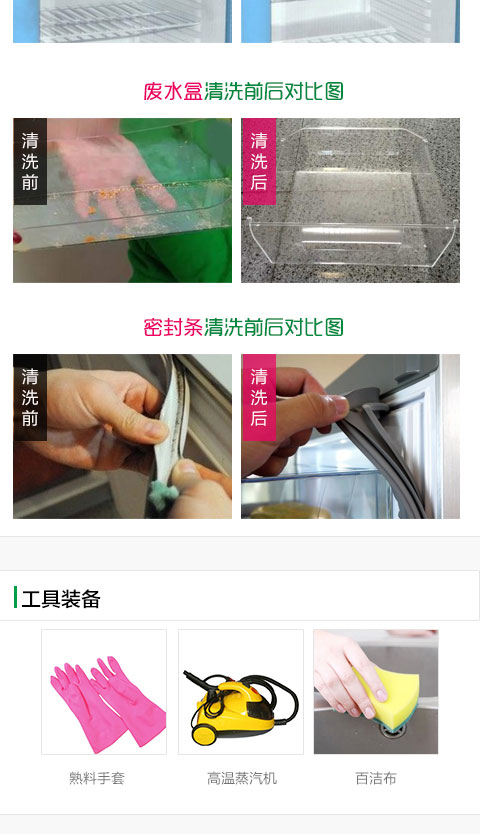 废水盒清洗前后对比图

清洗前

清洗后

密封条清洗前后对比图

清洗前

清洗后

工具装备

熟料手套

高温蒸汽机

百洁布